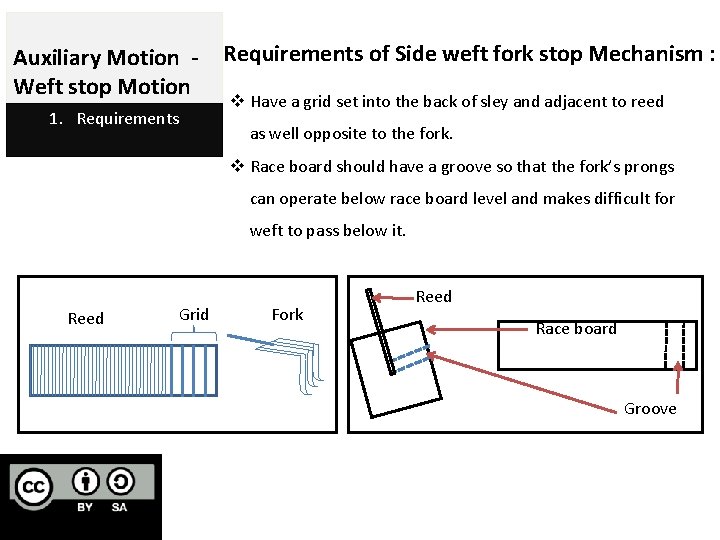 Auxiliary Motion - Weft stop Motion

1. Requirements

Requirements of Side weft fork stop Mechanism :

❖ Have a grid set into the back of sley and adjacent to reed as well opposite to the fork.

❖ Race board should have a groove so that the fork's prongs can operate below race board level and makes difficult for weft to pass below it.

Reed

Grid

Fork

Reed

Race board

Groove

cc

BY SA