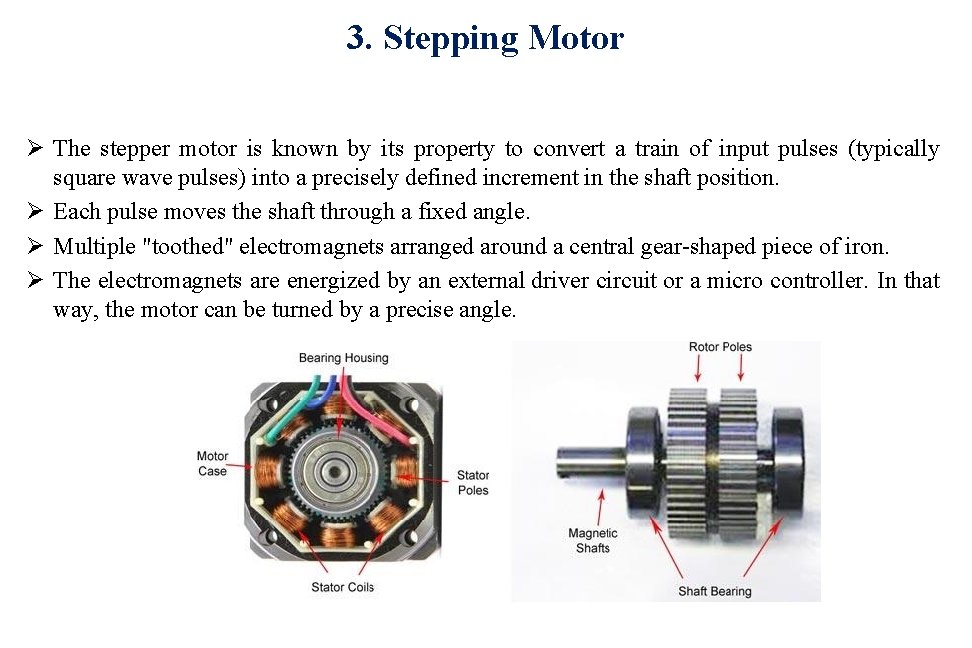 3. Stepping Motor

➢ The stepper motor is known by its property to convert a train of input pulses (typically square wave pulses) into a precisely defined increment in the shaft position.

➢ Each pulse moves the shaft through a fixed angle.

➢ Multiple "toothed" electromagnets arranged around a central gear-shaped piece of iron.

➢ The electromagnets are energized by an external driver circuit or a micro controller. In that way, the motor can be turned by a precise angle.

Bearing Housing
Motor Case
Stator Poles
Stator Coils

Rotor Poles
Magnetic Shafts
Shaft Bearing