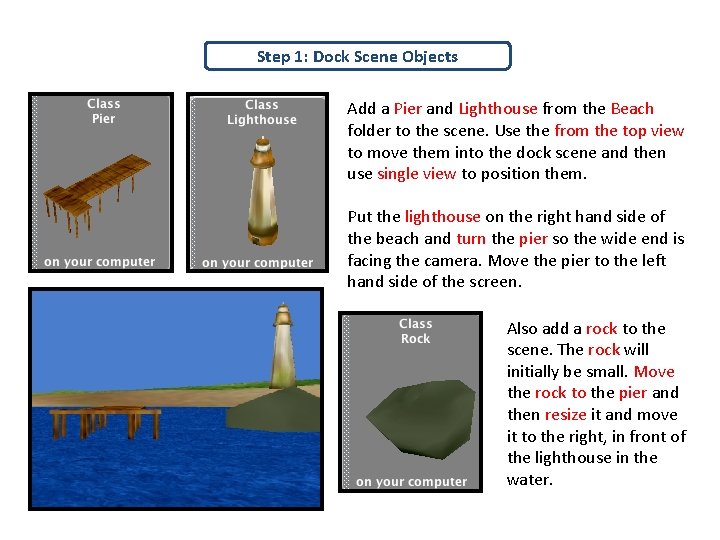 Step 1: Dock Scene Objects

Class
Pier

on your computer

Class
Lighthouse

on your computer

Add a Pier and Lighthouse from the Beach folder to the scene. Use the from the top view to move them into the dock scene and then use single view to position them.

Put the lighthouse on the right hand side of the beach and turn the pier so the wide end is facing the camera. Move the pier to the left hand side of the screen.

Class
Rock

on your computer

Also add a rock to the scene. The rock will initially be small. Move the rock to the pier and then resize it and move it to the right, in front of the lighthouse in the water.