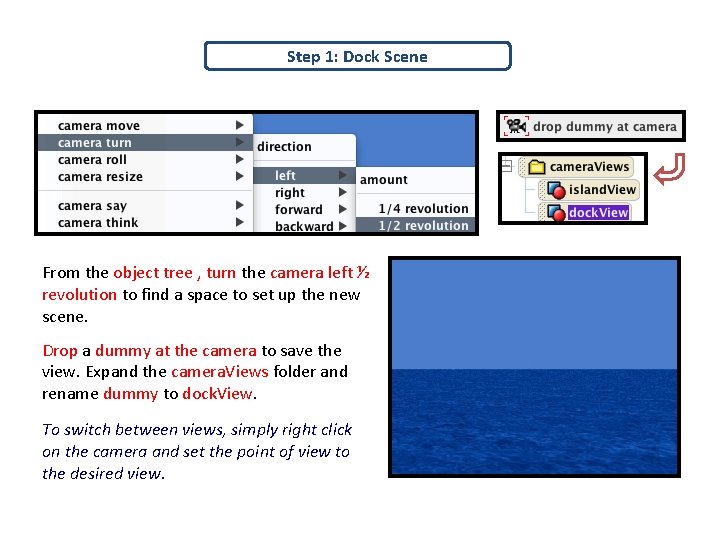 Step 1: Dock Scene

camera move
camera turn
camera roll
camera resize
camera say
camera think

direction
left
right
forward
backward

amount
1/4 revolution
1/2 revolution

drop dummy at camera

cameraViews
islandView
dockView

From the object tree , turn the camera left ½ revolution to find a space to set up the new scene.

Drop a dummy at the camera to save the view. Expand the cameraViews folder and rename dummy to dockView.

To switch between views, simply right click on the camera and set the point of view to the desired view.