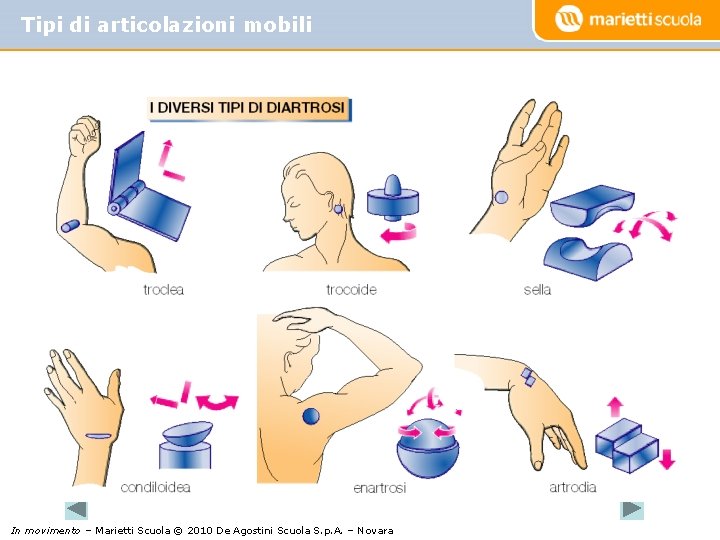 Tipi di articolazioni mobili

marietti scuola

I DIVERSI TIPI DI DIARTROSI

troclea

trocoide

sella

condiloidea

enartrosi

artrodia

In movimento – Marietti Scuola © 2010 De Agostini Scuola S.p.A. – Novara