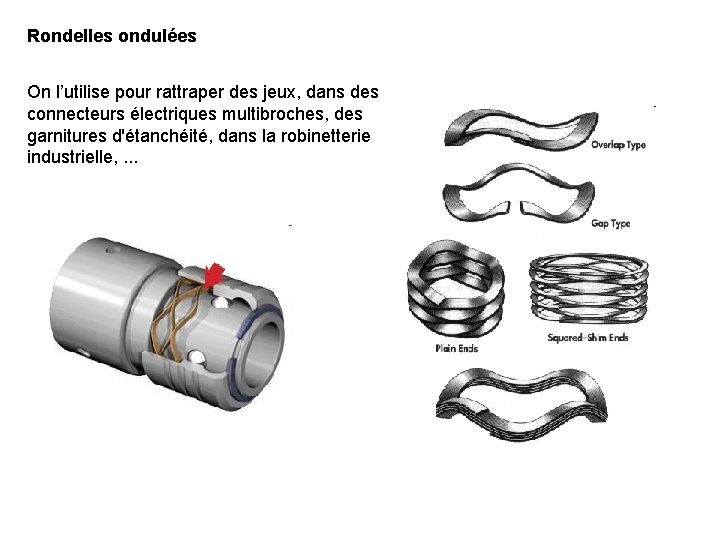 Rondelles ondulées

On l'utilise pour rattraper des jeux, dans des connecteurs électriques multibroches, des garnitures d'étanchéité, dans la robinetterie industrielle, ...

Overlap Type

Gap Type

Plain Ends

Squared-Shim Ends