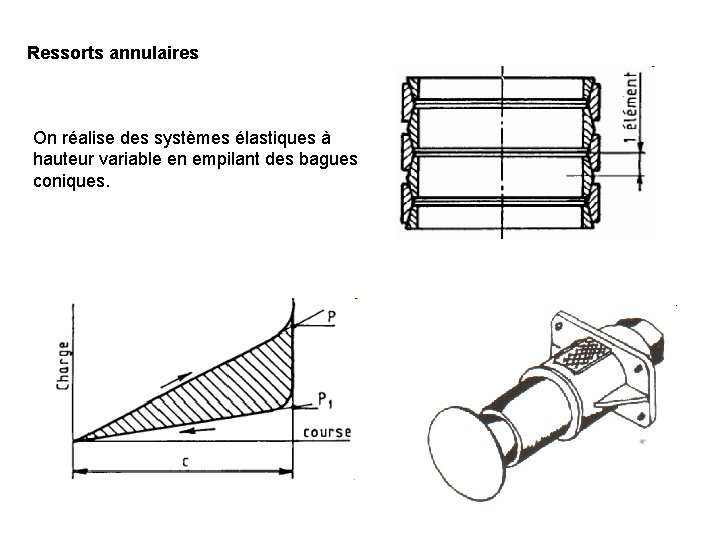 Ressorts annulaires

On réalise des systèmes élastiques à hauteur variable en empilant des bagues coniques.

1 élément

Charge

P

$P_1$

course

c