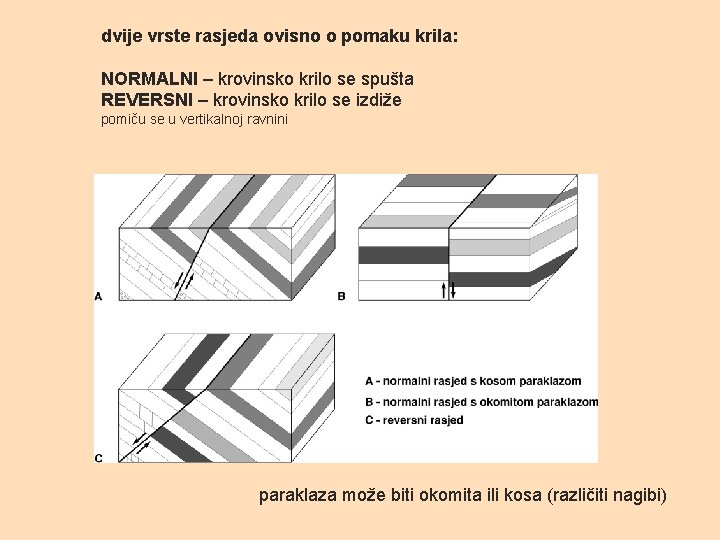 dvije vrste rasjeda ovisno o pomaku krila:

NORMALNI – krovinsko krilo se spušta
REVERSNI – krovinsko krilo se izdiže
pomiču se u vertikalnoj ravnini

A

B

C

A - normalni rasjed s kosom paraklazom
B - normalni rasjed s okomitom paraklazom
C - reversni rasjed

paraklaza može biti okomita ili kosa (različiti nagibi)