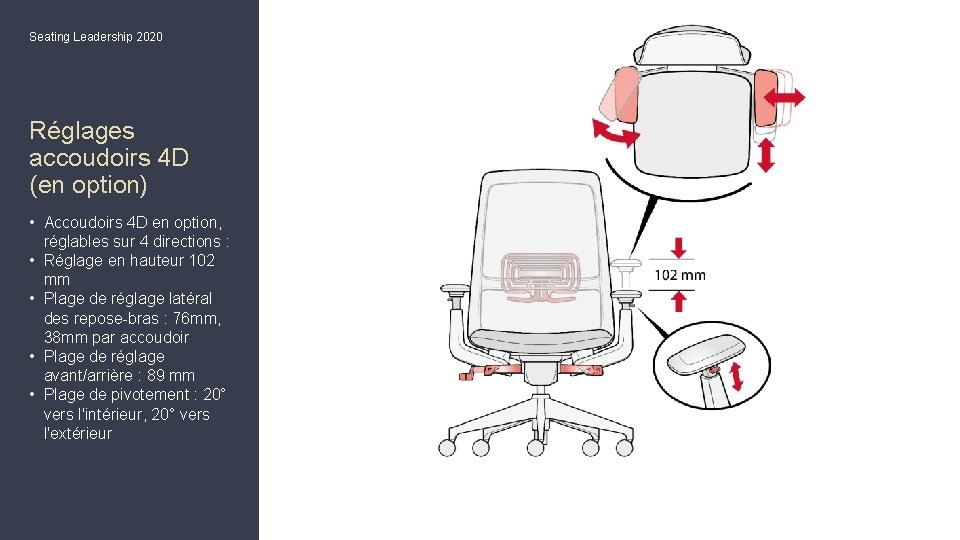 Seating Leadership 2020

Réglages accoudoirs 4D (en option)

• Accoudoirs 4D en option, réglables sur 4 directions :
• Réglage en hauteur 102 mm
• Plage de réglage latéral des repose-bras : 76mm, 38mm par accoudoir
• Plage de réglage avant/arrière : 89 mm
• Plage de pivotement : 20° vers l'intérieur, 20° vers l'extérieur

102 mm