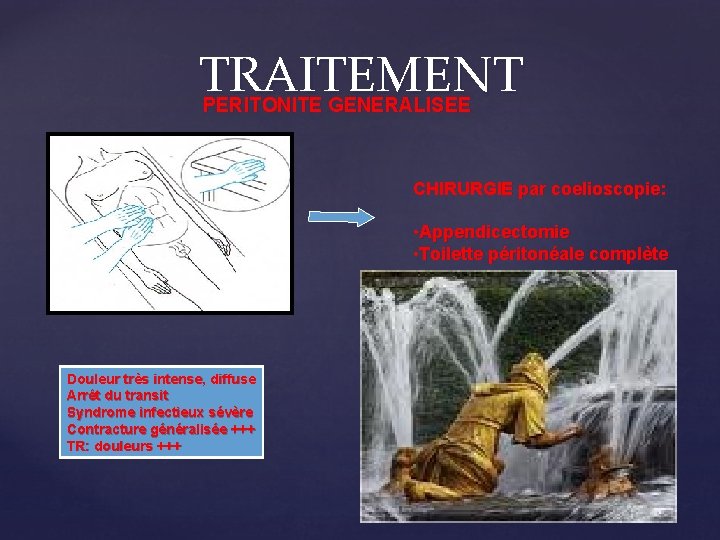 TRAITEMENT
PERITONITE GENERALISEE

CHIRURGIE par coelioscopie:

·Appendicectomie
·Toilette péritonéale complète

Douleur très intense, diffuse
Arrêt du transit
Syndrome infectieux sévère
Contracture généralisée +++
TR: douleurs +++