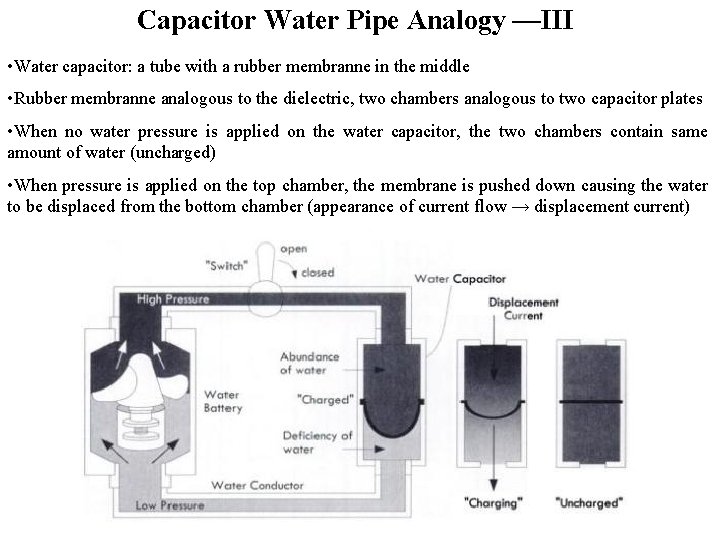 Capacitor Water Pipe Analogy —III

•Water capacitor: a tube with a rubber membranne in the middle

•Rubber membranne analogous to the dielectric, two chambers analogous to two capacitor plates

•When no water pressure is applied on the water capacitor, the two chambers contain same amount of water (uncharged)

•When pressure is applied on the top chamber, the membrane is pushed down causing the water to be displaced from the bottom chamber (appearance of current flow → displacement current)

"Switch"
open
closed
Water Capacitor
High Pressure
Displacement Current
Abundance of water
Water Battery
"Charged"
Deficiency of water
Water Conductor
Low Pressure
"Charging"
"Uncharged"