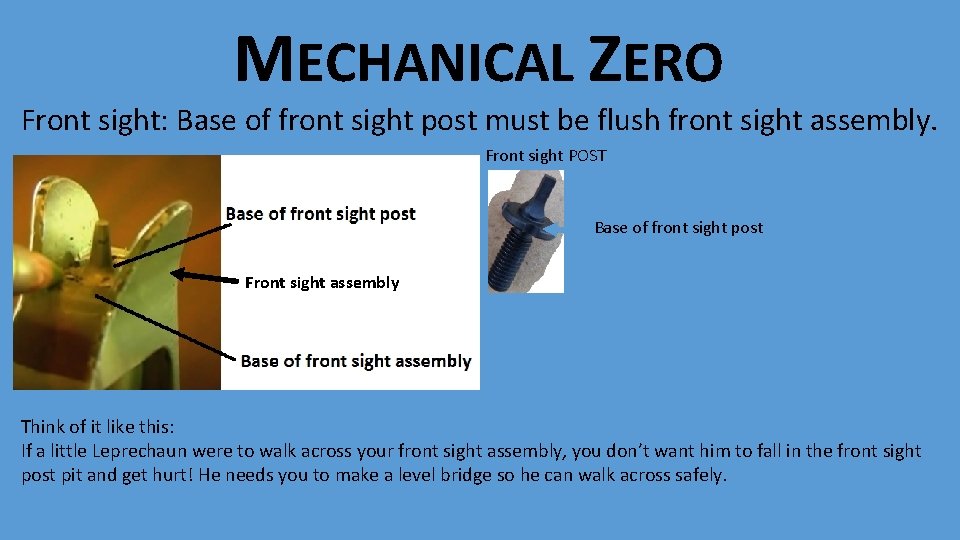 MECHANICAL ZERO

Front sight: Base of front sight post must be flush front sight assembly.

Base of front sight post

Front sight assembly

Base of front sight assembly

Front sight POST

Base of front sight post

Think of it like this:
If a little Leprechaun were to walk across your front sight assembly, you don't want him to fall in the front sight post pit and get hurt! He needs you to make a level bridge so he can walk across safely.