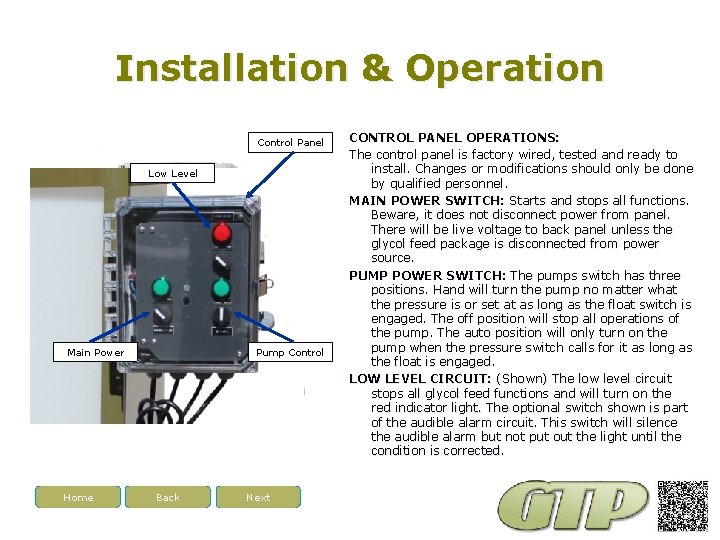 Installation & Operation

Control Panel

Low Level

Main Power

Pump Control

CONTROL PANEL OPERATIONS:
The control panel is factory wired, tested and ready to install. Changes or modifications should only be done by qualified personnel.

MAIN POWER SWITCH: Starts and stops all functions. Beware, it does not disconnect power from panel. There will be live voltage to back panel unless the glycol feed package is disconnected from power source.

PUMP POWER SWITCH: The pumps switch has three positions. Hand will turn the pump no matter what the pressure is or set at as long as the float switch is engaged. The off position will stop all operations of the pump. The auto position will only turn on the pump when the pressure switch calls for it as long as the float is engaged.

LOW LEVEL CIRCUIT: (Shown) The low level circuit stops all glycol feed functions and will turn on the red indicator light. The optional switch shown is part of the audible alarm circuit. This switch will silence the audible alarm but not put out the light until the condition is corrected.

Home

Back

Next

GTP