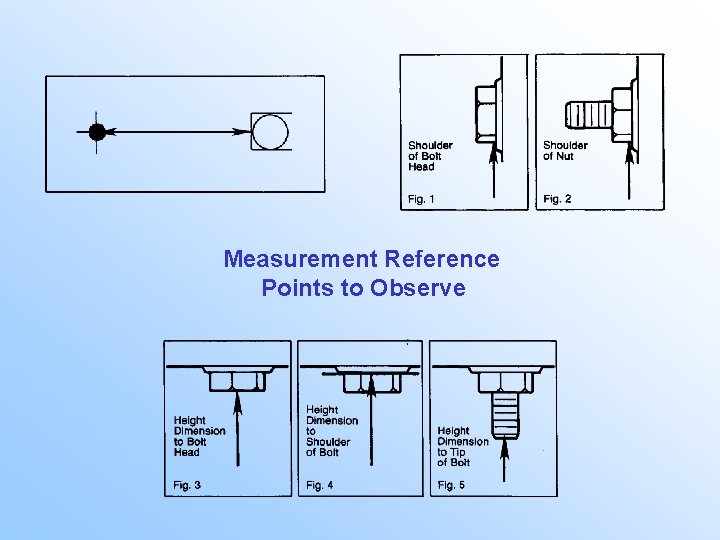 Shoulder of Bolt Head

Fig. 1

Shoulder of Nut

Fig. 2

Measurement Reference Points to Observe

Height Dimension to Bolt Head

Fig. 3

Height Dimension to Shoulder of Bolt

Fig. 4

Height Dimension to Tip of Bolt

Fig. 5