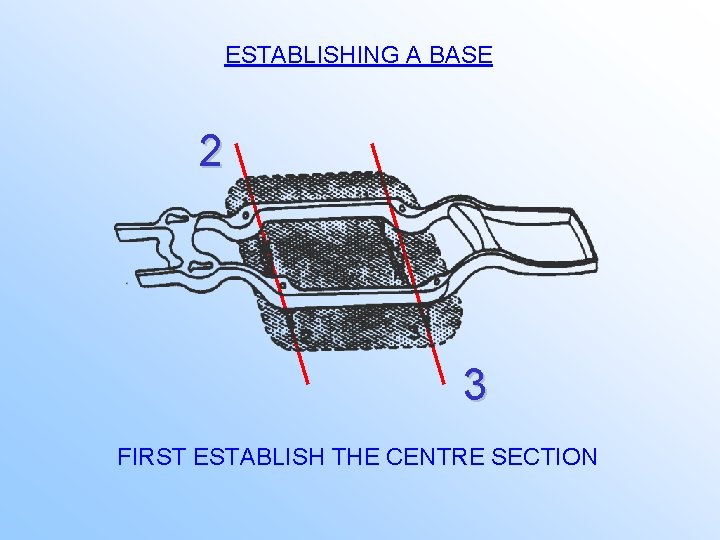 ESTABLISHING A BASE

2

3

FIRST ESTABLISH THE CENTRE SECTION