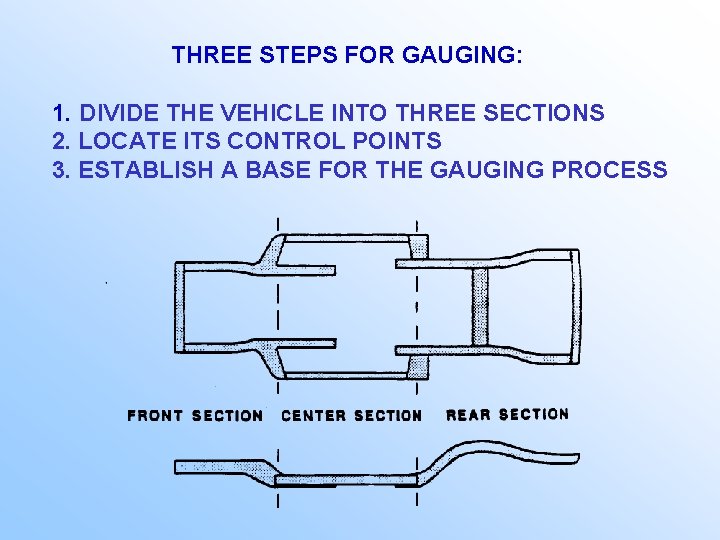 THREE STEPS FOR GAUGING:

1. DIVIDE THE VEHICLE INTO THREE SECTIONS
2. LOCATE ITS CONTROL POINTS
3. ESTABLISH A BASE FOR THE GAUGING PROCESS

FRONT SECTION CENTER SECTION REAR SECTION