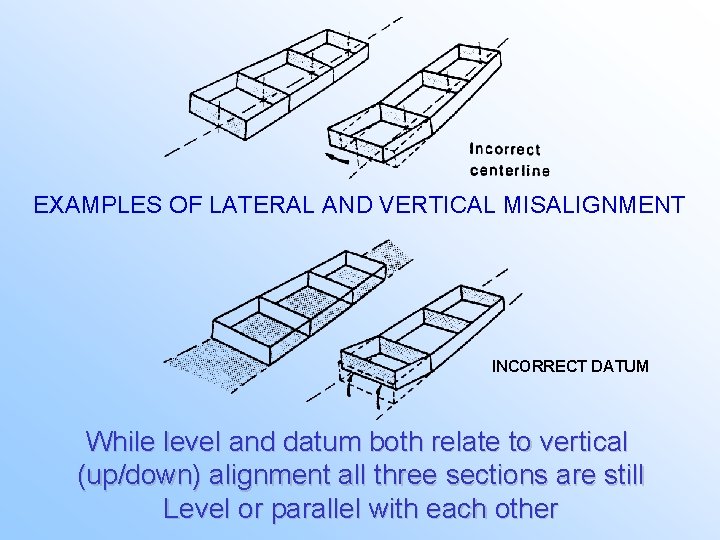 Incorrect centerline

EXAMPLES OF LATERAL AND VERTICAL MISALIGNMENT

INCORRECT DATUM

While level and datum both relate to vertical (up/down) alignment all three sections are still Level or parallel with each other