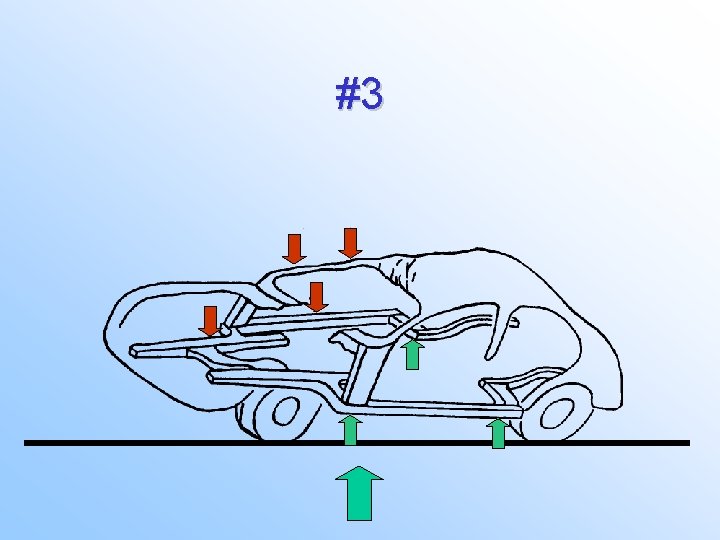 #3