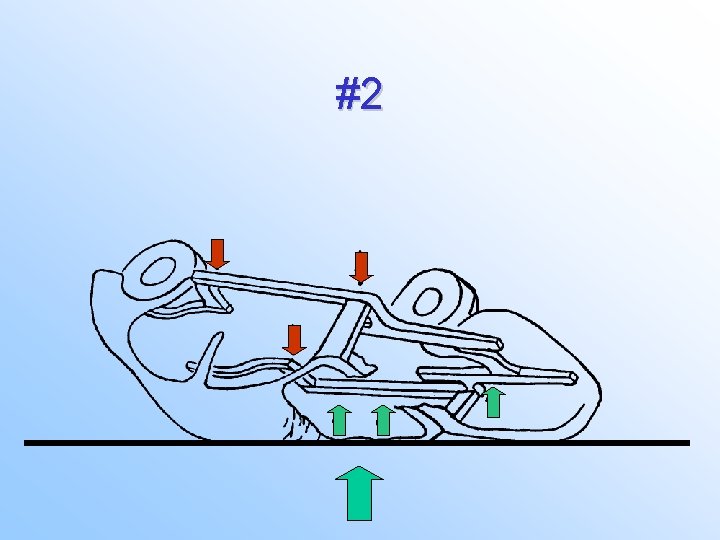 #2