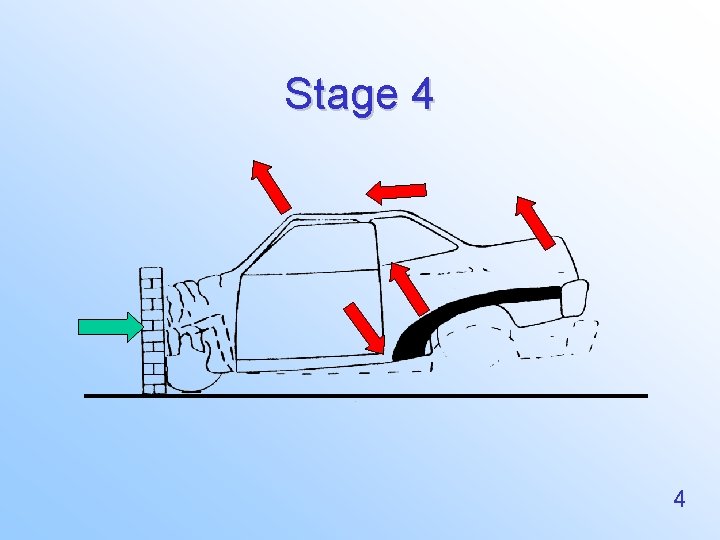 Stage 4

4