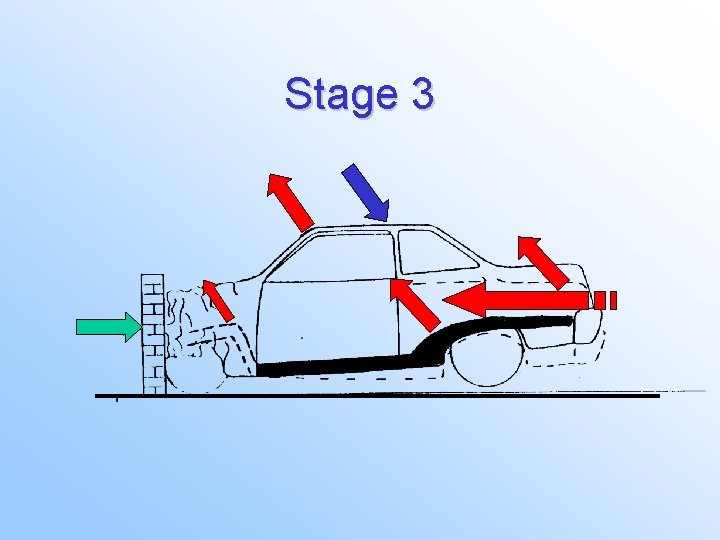 Stage 3