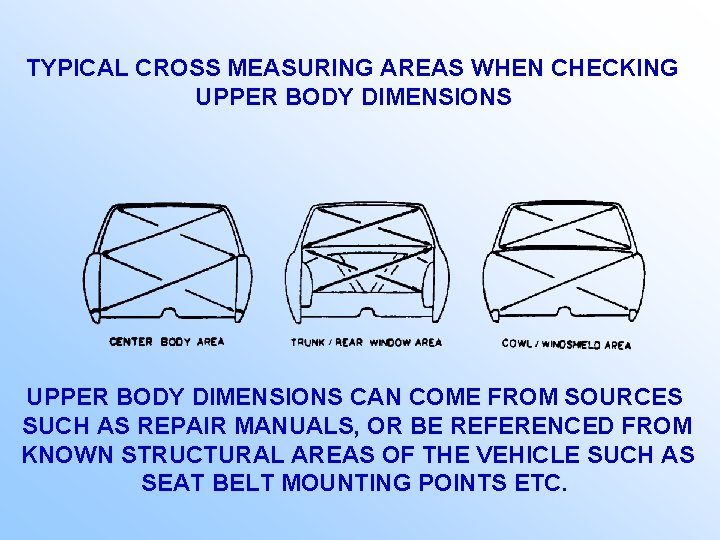 TYPICAL CROSS MEASURING AREAS WHEN CHECKING UPPER BODY DIMENSIONS

CENTER BODY AREA

TRUNK / REAR WINDOW AREA

COWL / WINDSHIELD AREA

UPPER BODY DIMENSIONS CAN COME FROM SOURCES SUCH AS REPAIR MANUALS, OR BE REFERENCED FROM KNOWN STRUCTURAL AREAS OF THE VEHICLE SUCH AS SEAT BELT MOUNTING POINTS ETC.