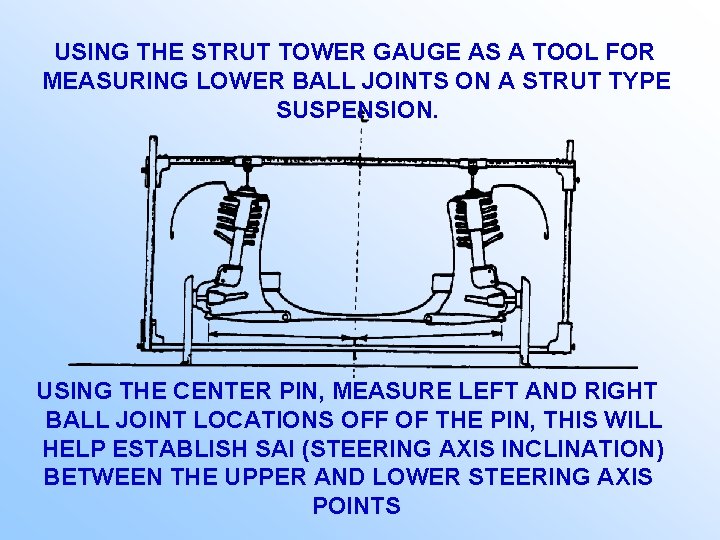 USING THE STRUT TOWER GAUGE AS A TOOL FOR MEASURING LOWER BALL JOINTS ON A STRUT TYPE SUSPENSION.

USING THE CENTER PIN, MEASURE LEFT AND RIGHT BALL JOINT LOCATIONS OFF OF THE PIN, THIS WILL HELP ESTABLISH SAI (STEERING AXIS INCLINATION) BETWEEN THE UPPER AND LOWER STEERING AXIS POINTS