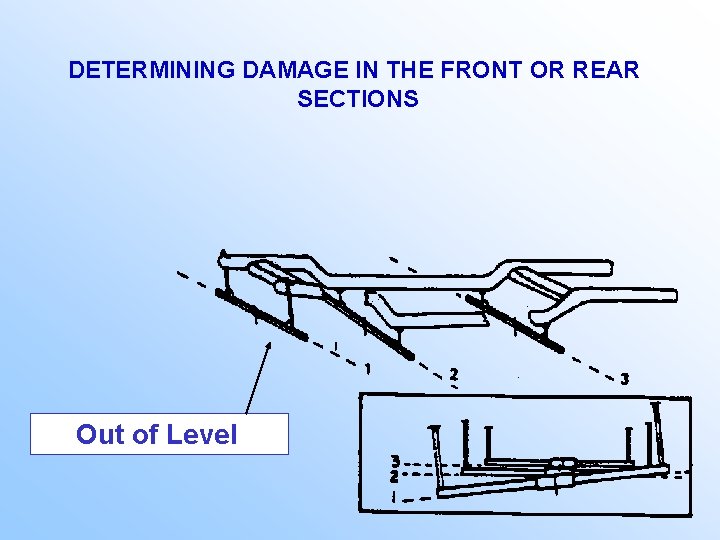 DETERMINING DAMAGE IN THE FRONT OR REAR SECTIONS

1
2
3

Out of Level

3
2
1