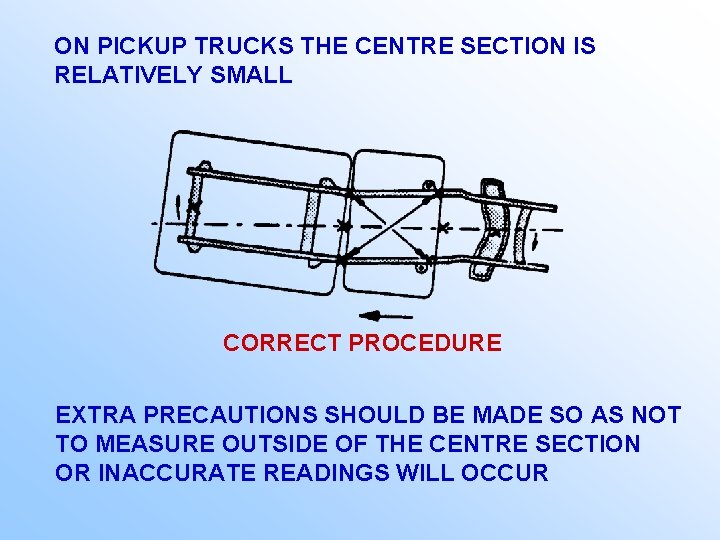 ON PICKUP TRUCKS THE CENTRE SECTION IS RELATIVELY SMALL

CORRECT PROCEDURE

EXTRA PRECAUTIONS SHOULD BE MADE SO AS NOT TO MEASURE OUTSIDE OF THE CENTRE SECTION OR INACCURATE READINGS WILL OCCUR