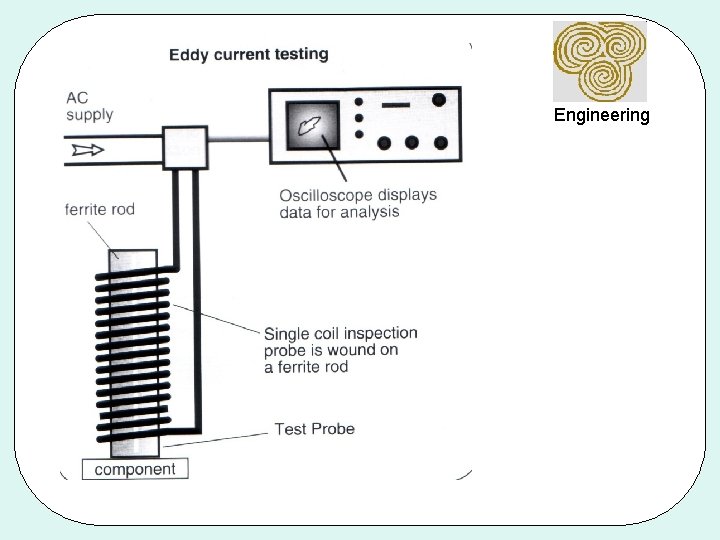 Eddy current testing

Engineering

AC supply

Oscilloscope displays data for analysis

ferrite rod

Single coil inspection probe is wound on a ferrite rod

Test Probe

component