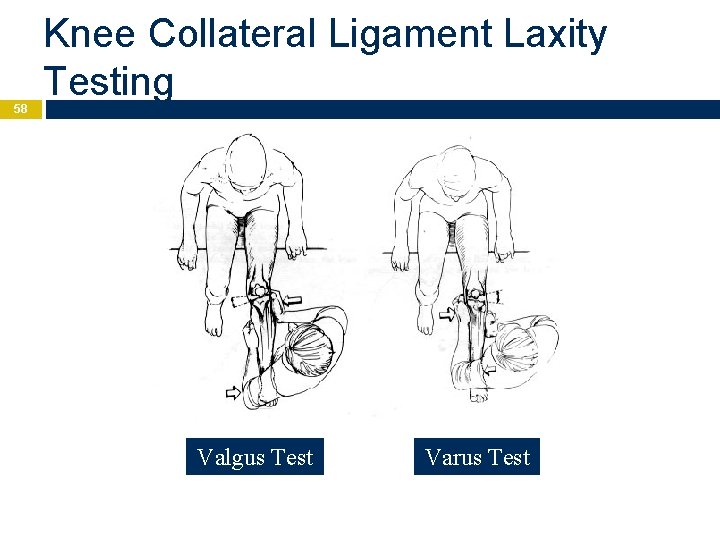 Knee Collateral Ligament Laxity Testing

58

Valgus Test

Varus Test