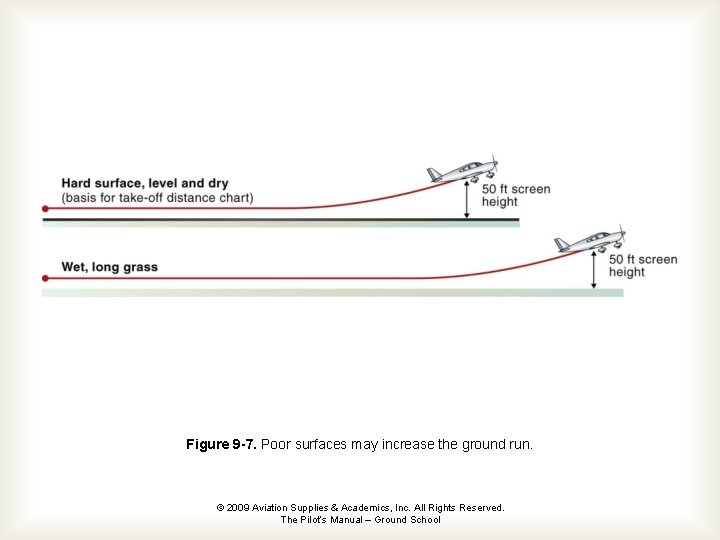 Hard surface, level and dry
(basis for take-off distance chart)

50 ft screen height

Wet, long grass

50 ft screen height

Figure 9-7. Poor surfaces may increase the ground run.

© 2009 Aviation Supplies & Academics, Inc. All Rights Reserved.
The Pilot's Manual – Ground School