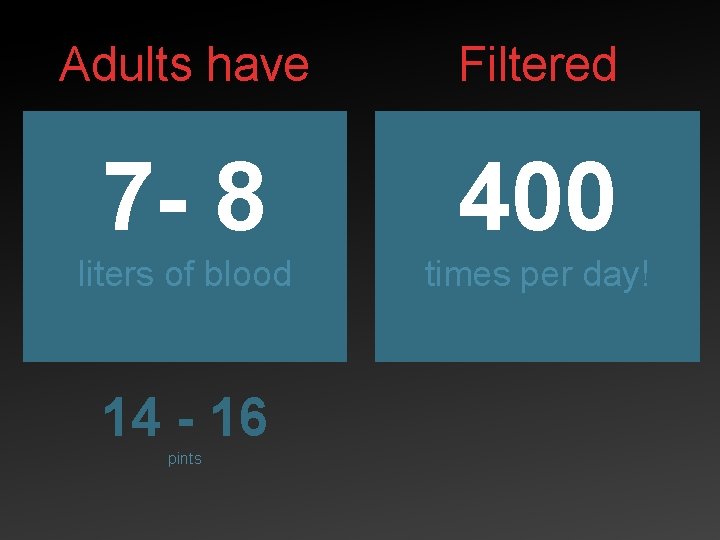 Adults have

7- 8

liters of blood

14 - 16

pints

Filtered

400

times per day!