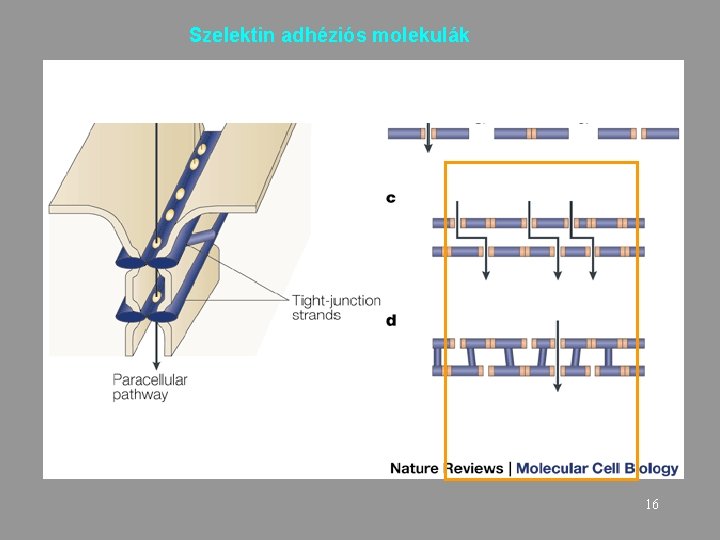 Szelektin adhéziós molekulák

Tight-junction strands

Paracellular pathway

c

d

Nature Reviews | Molecular Cell Biology

16