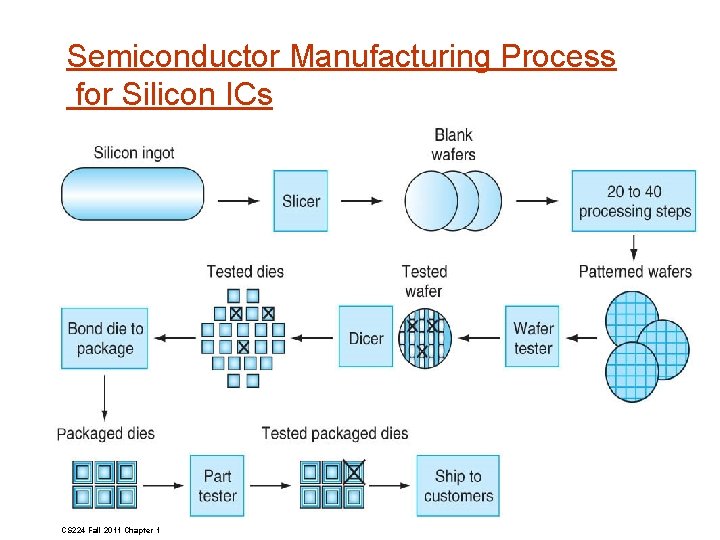 Semiconductor Manufacturing Process for Silicon ICs

Silicon ingot

Slicer

Blank wafers

20 to 40 processing steps

Patterned wafers

Wafer tester

Tested wafer

Dicer

Tested dies

Bond die to package

Packaged dies

Part tester

Tested packaged dies

Ship to customers

CS224 Fall 2011 Chapter 1