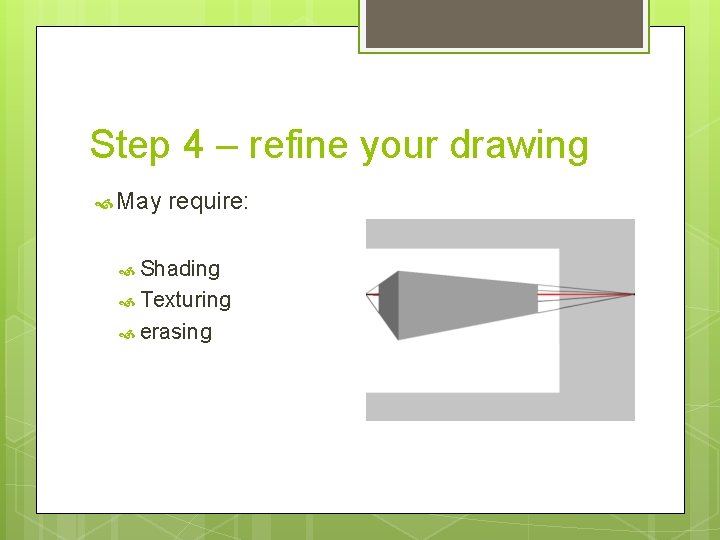 Step 4 – refine your drawing

May require:

Shading
Texturing
erasing