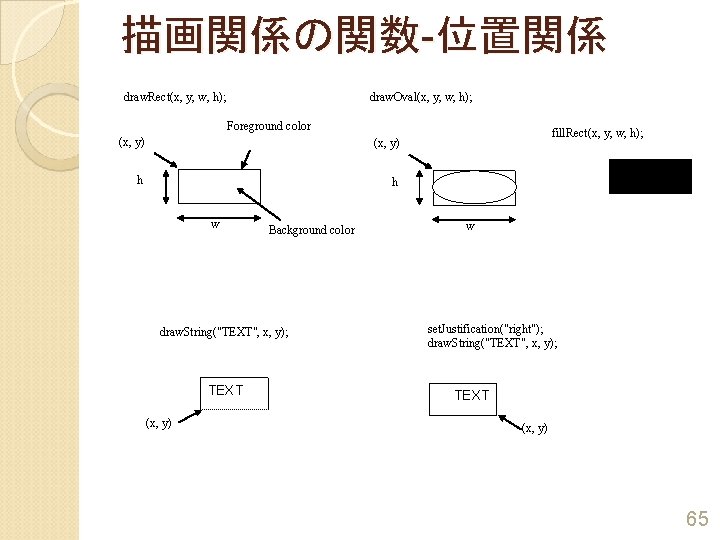 描画関係の関数-位置関係

drawRect(x, y, w, h);

Foreground color

(x, y)

h

w

Background color

drawOval(x, y, w, h);

(x, y)

h

w

fillRect(x, y, w, h);

drawString("TEXT", x, y);

TEXT

(x, y)

setJustification("right");
drawString("TEXT", x, y);

TEXT

(x, y)

65