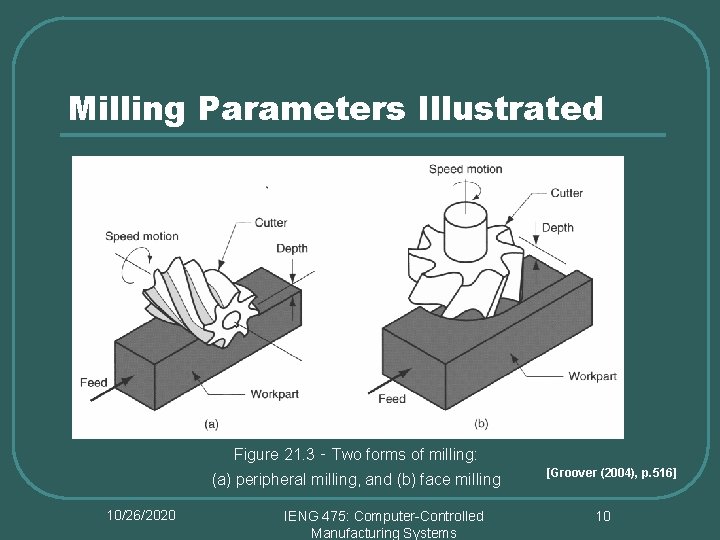 Milling Parameters Illustrated

Speed motion

Cutter

Depth

Feed

Workpart

(a)

Speed motion

Cutter

Depth

Workpart

Feed

(b)

Figure 21.3 - Two forms of milling:
(a) peripheral milling, and (b) face milling

[Groover (2004), p.516]

10/26/2020

IENG 475: Computer-Controlled Manufacturing Systems

10