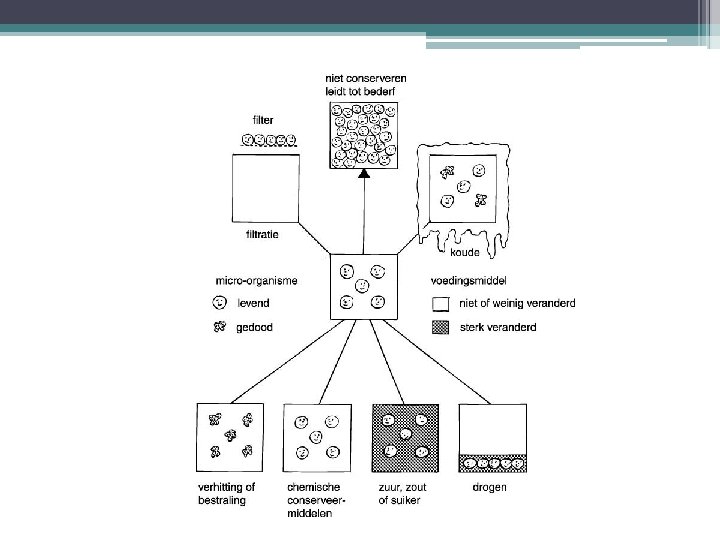 niet conserveren leidt tot bederf

filter

filtratie

koude

micro-organisme

levend

gedood

voedingsmiddel

niet of weinig veranderd

sterk veranderd

verhitting of bestraling

chemische conserveermiddelen

zuur, zout of suiker

drogen