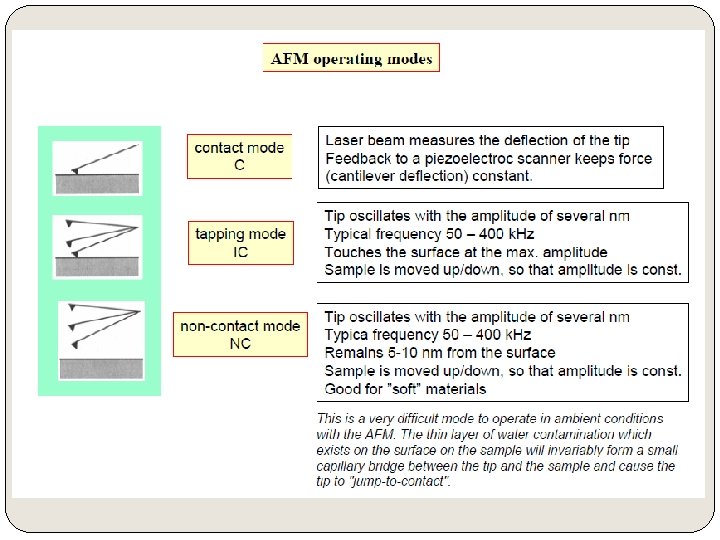 AFM operating modes

contact mode
C

Laser beam measures the deflection of the tip
Feedback to a piezoelectroc scanner keeps force (cantilever deflection) constant.

tapping mode
IC

Tip oscillates with the amplitude of several nm
Typical frequency 50 – 400 kHz
Touches the surface at the max. amplitude
Sample is moved up/down, so that amplitude is const.

non-contact mode
NC

Tip oscillates with the amplitude of several nm
Typica frequency 50 – 400 kHz
Remains 5-10 nm from the surface
Sample is moved up/down, so that amplitude is const.
Good for "soft" materials

This is a very difficult mode to operate in ambient conditions with the AFM. The thin layer of water contamination which exists on the surface on the sample will invariably form a small capillary bridge between the tip and the sample and cause the tip to "jump-to-contact".