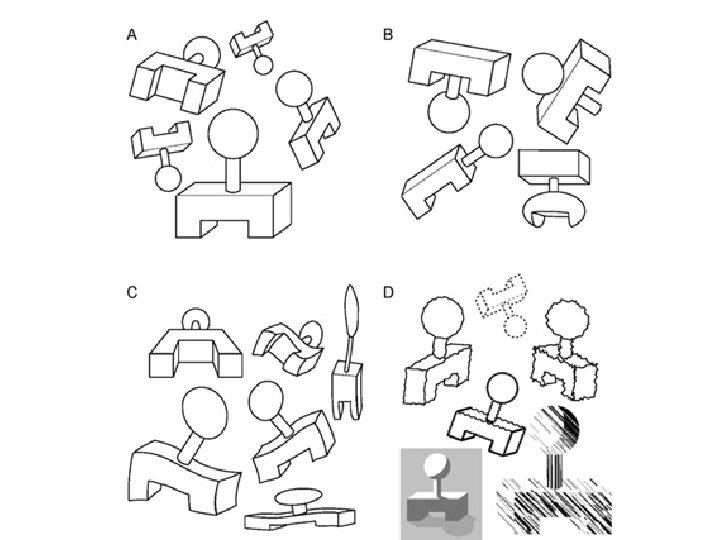 A

B

C

D