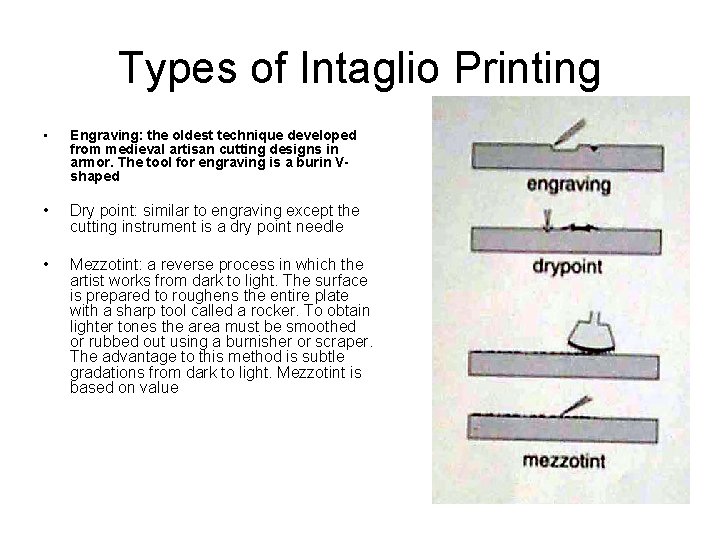 Types of Intaglio Printing

• Engraving: the oldest technique developed from medieval artisan cutting designs in armor. The tool for engraving is a burin V-shaped

• Dry point: similar to engraving except the cutting instrument is a dry point needle

• Mezzotint: a reverse process in which the artist works from dark to light. The surface is prepared to roughens the entire plate with a sharp tool called a rocker. To obtain lighter tones the area must be smoothed or rubbed out using a burnisher or scraper. The advantage to this method is subtle gradations from dark to light. Mezzotint is based on value

engraving

drypoint

mezzotint