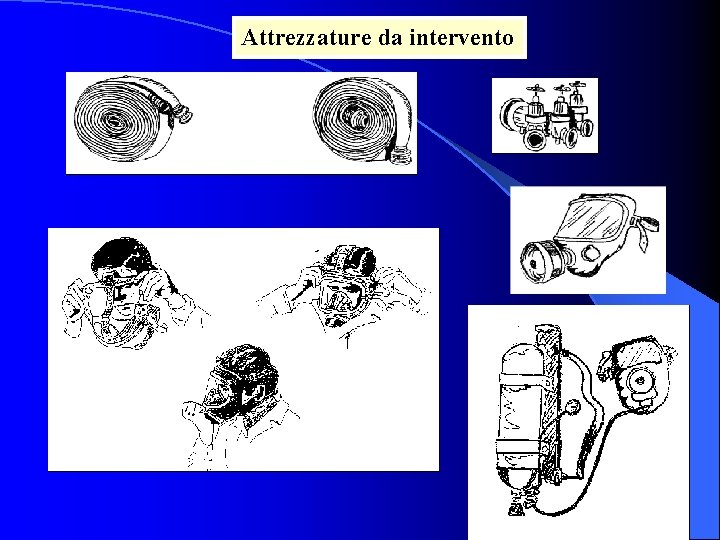 Attrezzature da intervento