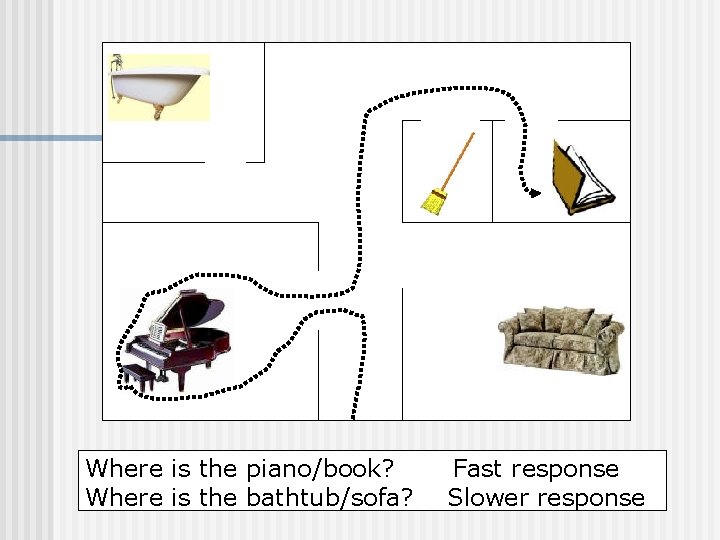 Where is the piano/book? Fast response
Where is the bathtub/sofa? Slower response