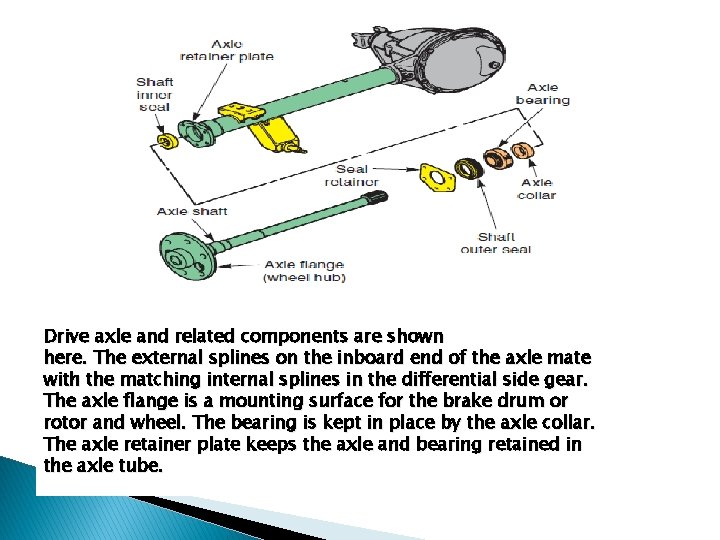 Axle retainer plate

Shaft inner seal

Axle bearing

Seal retainer

Axle collar

Axle shaft

Shaft outer seal

Axle flange (wheel hub)

Drive axle and related components are shown here. The external splines on the inboard end of the axle mate with the matching internal splines in the differential side gear. The axle flange is a mounting surface for the brake drum or rotor and wheel. The bearing is kept in place by the axle collar. The axle retainer plate keeps the axle and bearing retained in the axle tube.