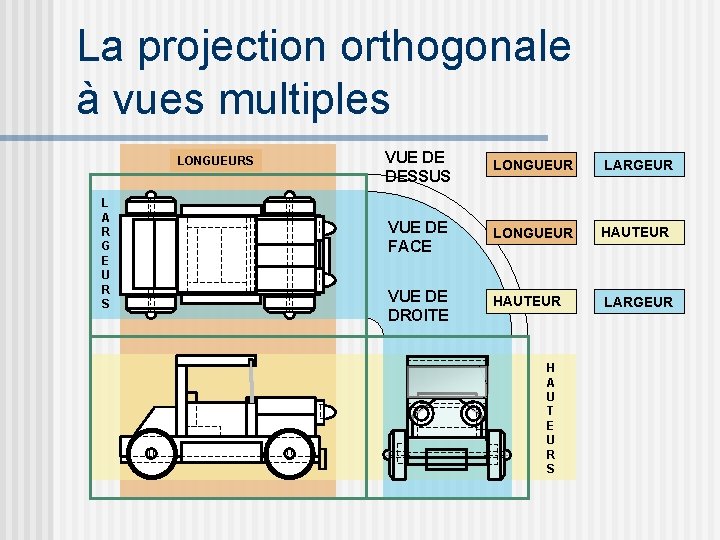 La projection orthogonale à vues multiples

LONGUEURS

LARGEURS

VUE DE DESSUS

LONGUEUR

LARGEUR

VUE DE FACE

LONGUEUR

HAUTEUR

VUE DE DROITE

HAUTEUR

LARGEUR

HAUTEURS