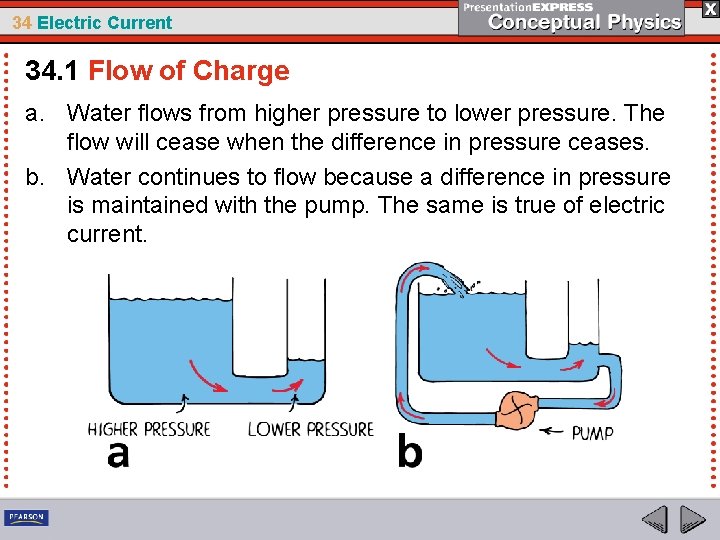 34 Electric Current

PresentationEXPRESS
Conceptual Physics

X

34.1 Flow of Charge

a. Water flows from higher pressure to lower pressure. The flow will cease when the difference in pressure ceases.

b. Water continues to flow because a difference in pressure is maintained with the pump. The same is true of electric current.

HIGHER PRESSURE

LOWER PRESSURE

a

PUMP

b

PEARSON