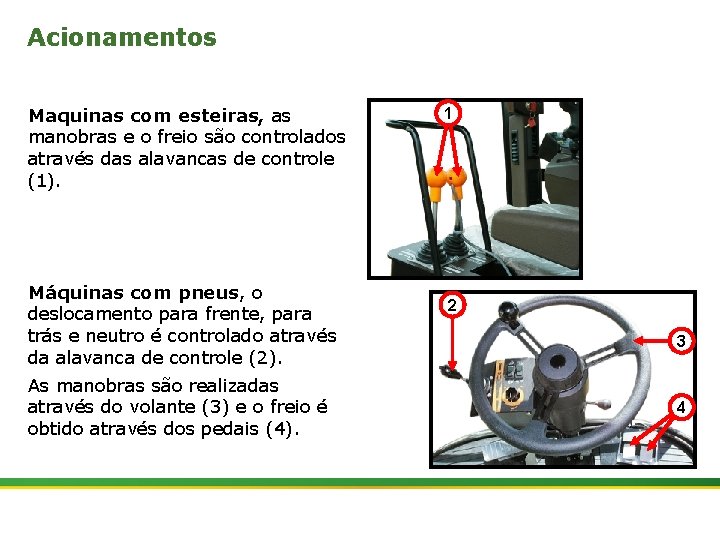 Acionamentos

Maquinas com esteiras, as manobras e o freio são controlados através das alavancas de controle (1).

1

Máquinas com pneus, o deslocamento para frente, para trás e neutro é controlado através da alavanca de controle (2).

As manobras são realizadas através do volante (3) e o freio é obtido através dos pedais (4).

2

3

4