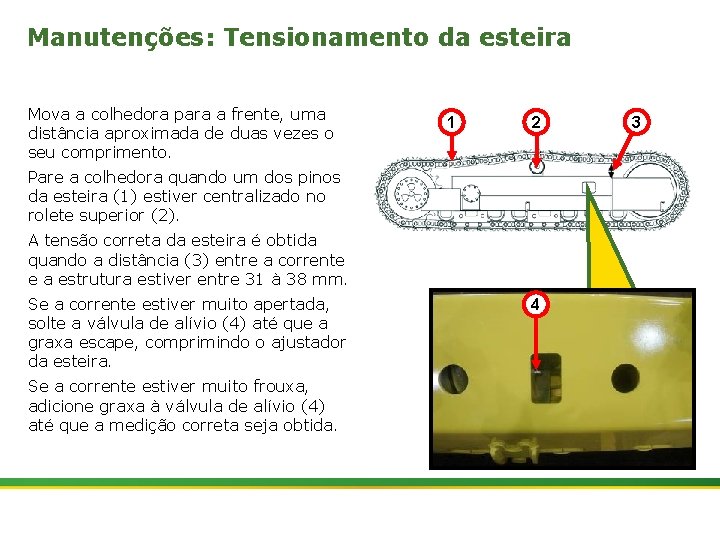 Manutenções: Tensionamento da esteira

Mova a colhedora para a frente, uma distância aproximada de duas vezes o seu comprimento.

Pare a colhedora quando um dos pinos da esteira (1) estiver centralizado no rolete superior (2).

A tensão correta da esteira é obtida quando a distância (3) entre a corrente e a estrutura estiver entre 31 à 38 mm.

Se a corrente estiver muito apertada, solte a válvula de alívio (4) até que a graxa escape, comprimindo o ajustador da esteira.

Se a corrente estiver muito frouxa, adicione graxa à válvula de alívio (4) até que a medição correta seja obtida.

1

2

3

4