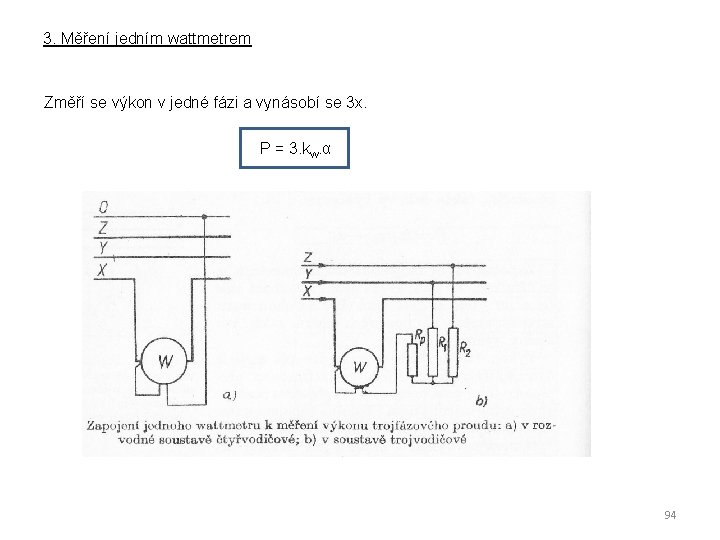 3. Měření jedním wattmetrem

Změří se výkon v jedné fázi a vynásobí se 3x.

$P = 3.k_w.\alpha$

0
Z
Y
X
W
a)

Z
Y
X
W
$R_p$
$R_1$
$R_2$
b)

Zapojení jednoho wattmetru k měření výkonu trojfázového proudu: a) v rozvodné soustavě čtyřvodičové; b) v soustavě trojvodičové

94