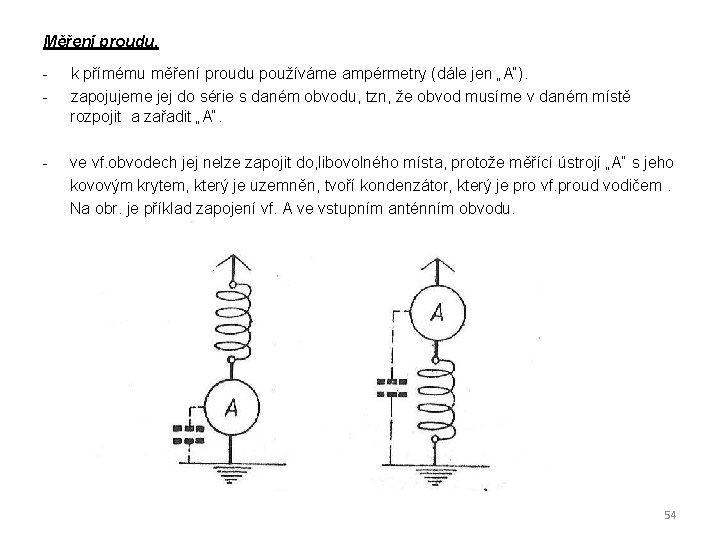 Měření proudu.

- k přímému měření proudu používáme ampérmetry (dále jen „A").
- zapojujeme jej do série s daném obvodu, tzn, že obvod musíme v daném místě rozpojit a zařadit „A".

- ve vf.obvodech jej nelze zapojit do,libovolného místa, protože měřící ústrojí „A" s jeho kovovým krytem, který je uzemněn, tvoří kondenzátor, který je pro vf.proud vodičem . Na obr. je příklad zapojení vf. A ve vstupním anténním obvodu.

A

A

54