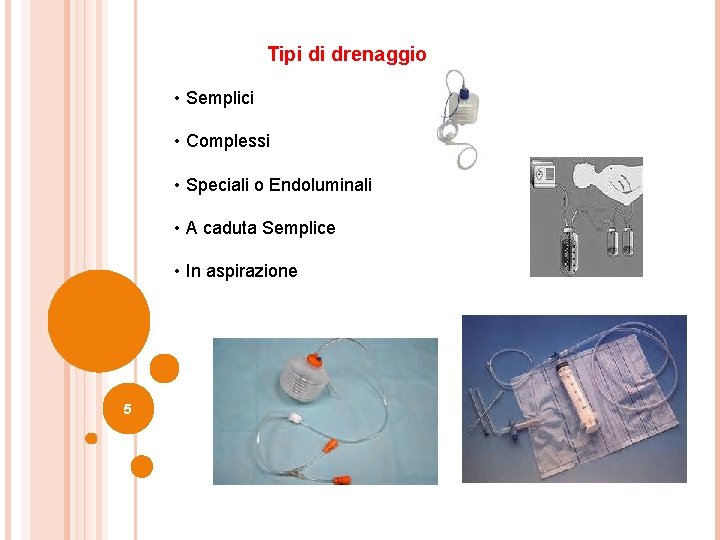 Tipi di drenaggio

• Semplici

• Complessi

• Speciali o Endoluminali

• A caduta Semplice

• In aspirazione

5