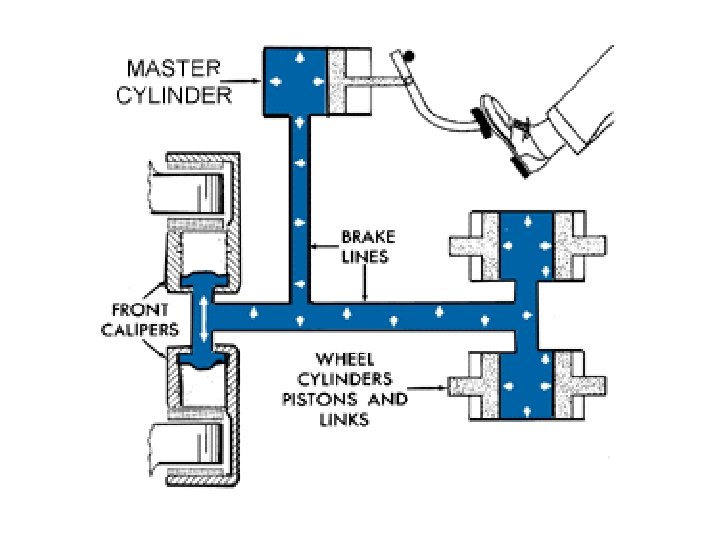 MASTER CYLINDER

BRAKE LINES

FRONT CALIPERS

WHEEL CYLINDERS PISTONS AND LINKS