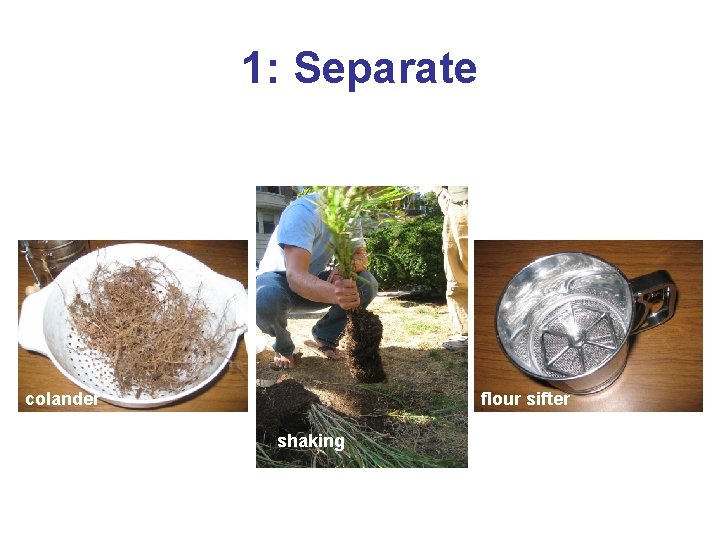 1: Separate

colander

shaking

flour sifter